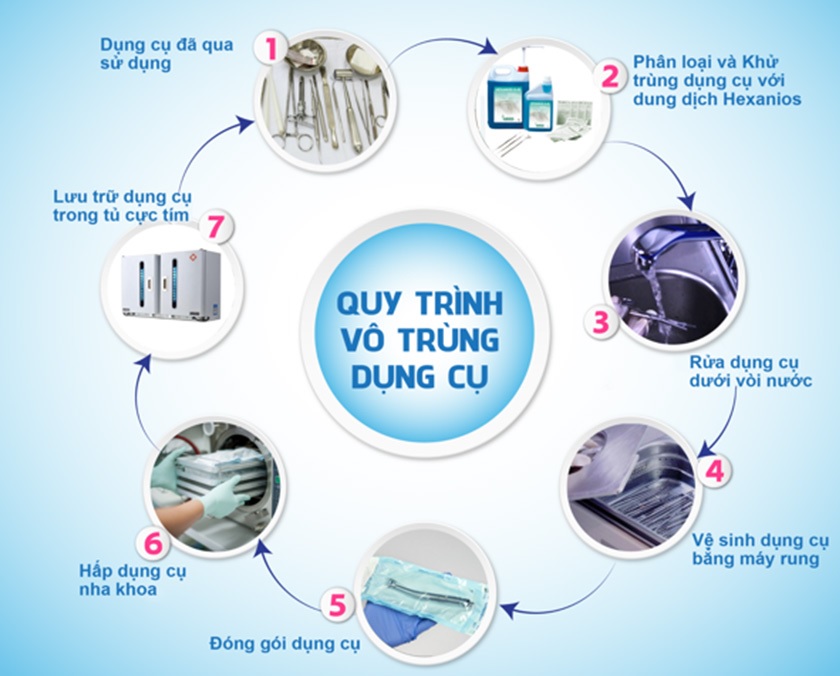 QUY TRÌNH VÔ TRÙNG DỤNG CỤ

1
Dụng cụ đã qua sử dụng

2
Phân loại và Khử trùng dụng cụ với dung dịch Hexanios

3
Rửa dụng cụ dưới vòi nước

4
Vệ sinh dụng cụ bằng máy rung

5
Đóng gói dụng cụ

6
Hấp dụng cụ nha khoa

7
Lưu trữ dụng cụ trong tủ cực tím